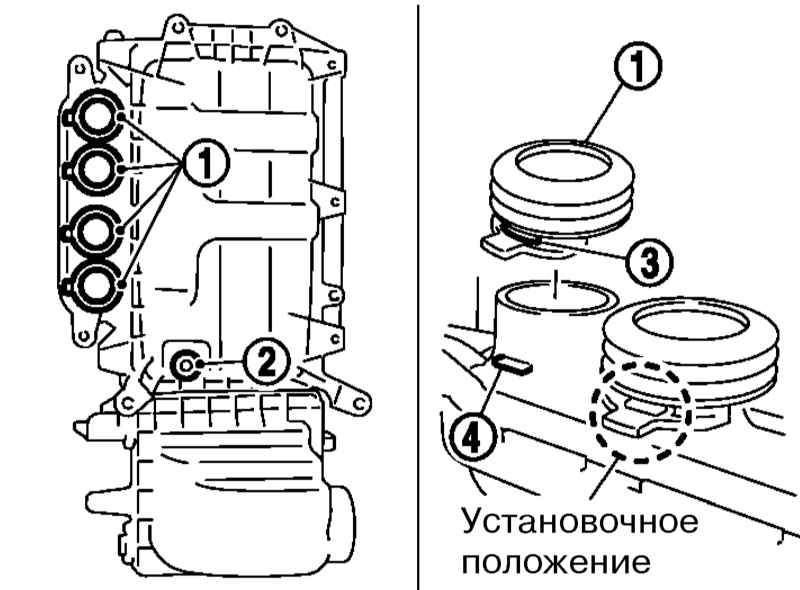 1
2
1
3
4
Установочное положение